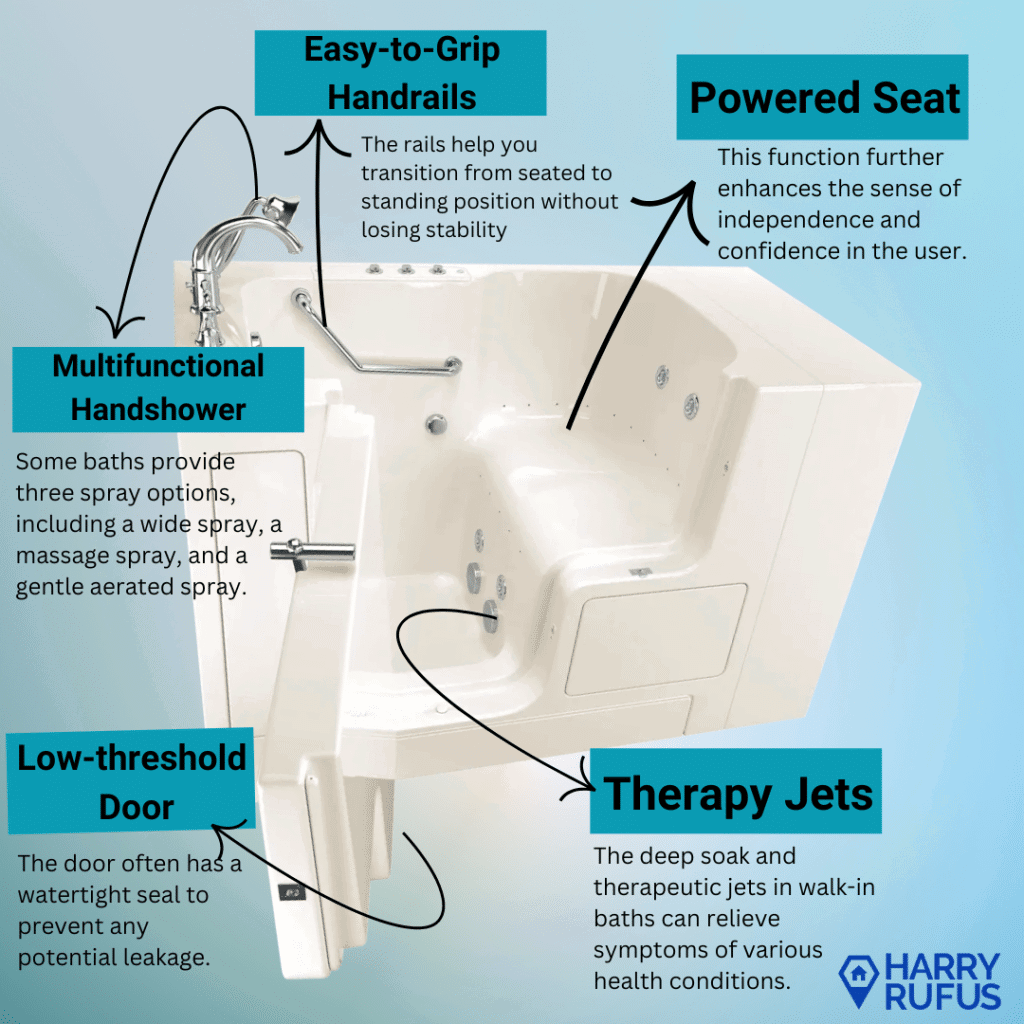 Easy-to-Grip Handrails

The rails help you transition from seated to standing position without losing stability

Powered Seat

This function further enhances the sense of independence and confidence in the user.

Multifunctional Handshower

Some baths provide three spray options, including a wide spray, a massage spray, and a gentle aerated spray.

Low-threshold Door

The door often has a watertight seal to prevent any potential leakage.

Therapy Jets

The deep soak and therapeutic jets in walk-in baths can relieve symptoms of various health conditions.

HARRY RUFUS