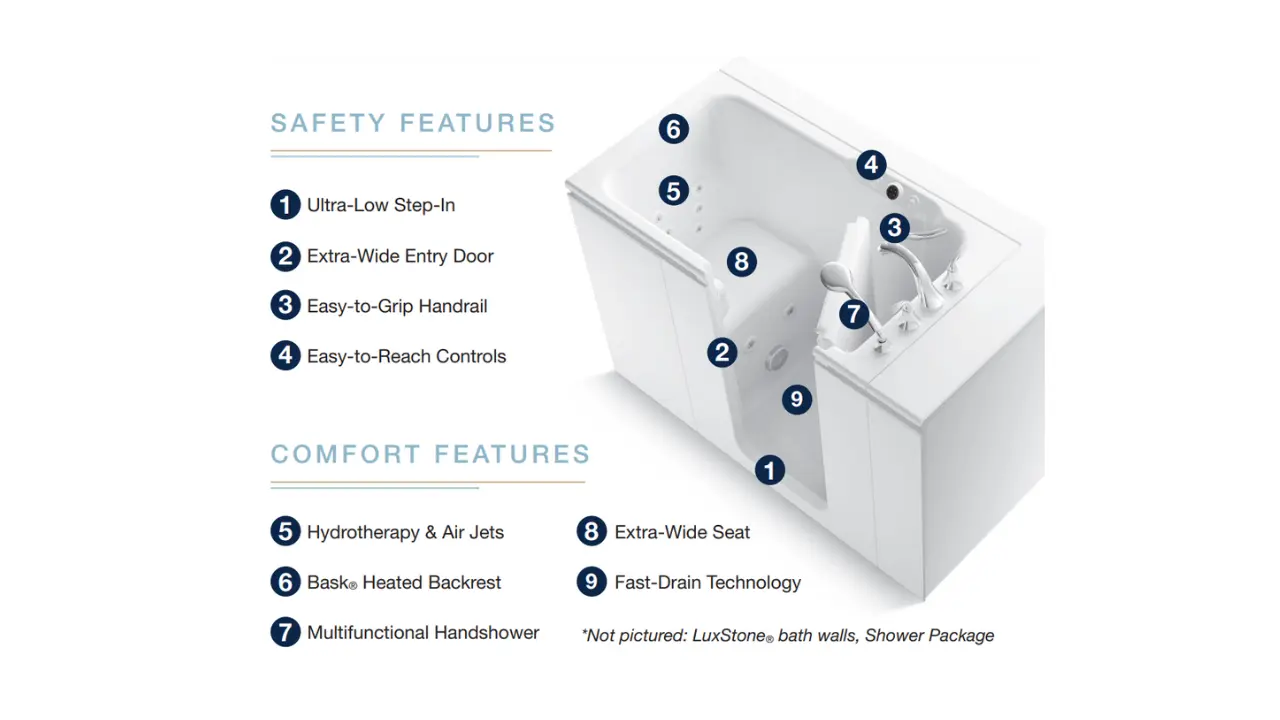 SAFETY FEATURES

1 Ultra-Low Step-In

2 Extra-Wide Entry Door

3 Easy-to-Grip Handrail

4 Easy-to-Reach Controls

COMFORT FEATURES

5 Hydrotherapy & Air Jets

6 Bask® Heated Backrest

7 Multifunctional Handshower

8 Extra-Wide Seat

9 Fast-Drain Technology

*Not pictured: LuxStone® bath walls, Shower Package

6

5

4

3

8

7

2

9

1