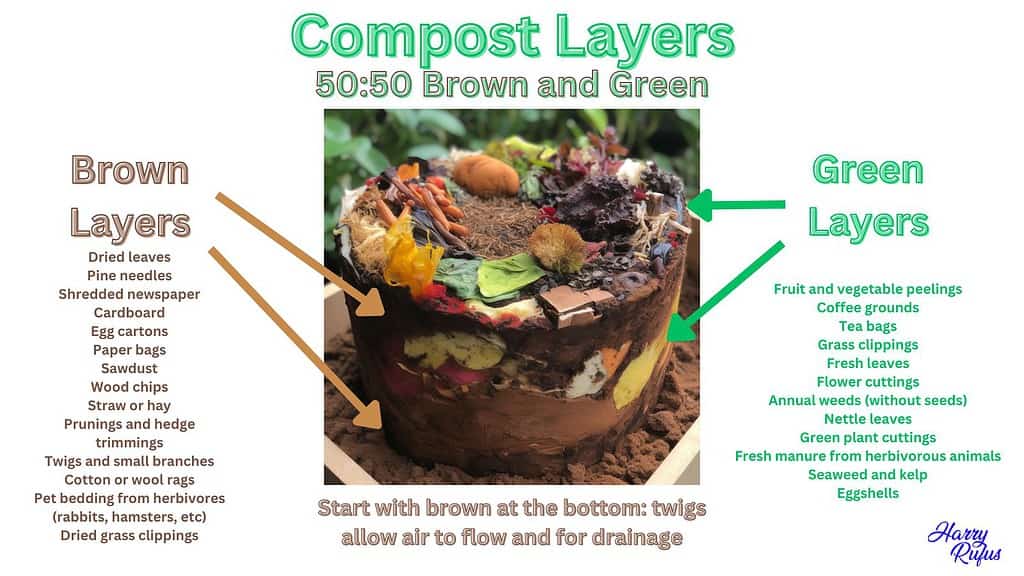 Compost Layers
50:50 Brown and Green

Brown Layers
Dried leaves
Pine needles
Shredded newspaper
Cardboard
Egg cartons
Paper bags
Sawdust
Wood chips
Straw or hay
Prunings and hedge trimmings
Twigs and small branches
Cotton or wool rags
Pet bedding from herbivores (rabbits, hamsters, etc)
Dried grass clippings

Green Layers
Fruit and vegetable peelings
Coffee grounds
Tea bags
Grass clippings
Fresh leaves
Flower cuttings
Annual weeds (without seeds)
Nettle leaves
Green plant cuttings
Fresh manure from herbivorous animals
Seaweed and kelp
Eggshells

Start with brown at the bottom: twigs allow air to flow and for drainage

Harry Rufus